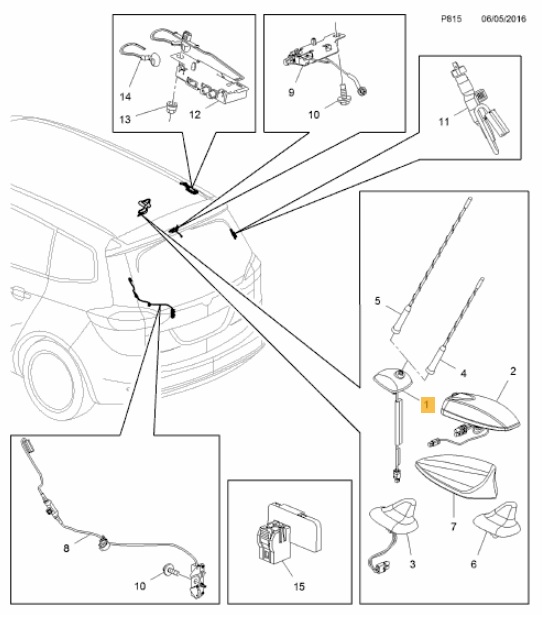 P815 06/05/2016

14
13
12
9
10
11
5
4
2
1
7
3
6
8
10
15