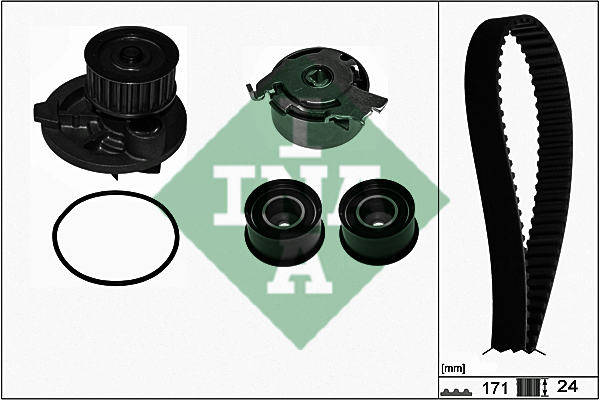 INA

[mm]

171 24