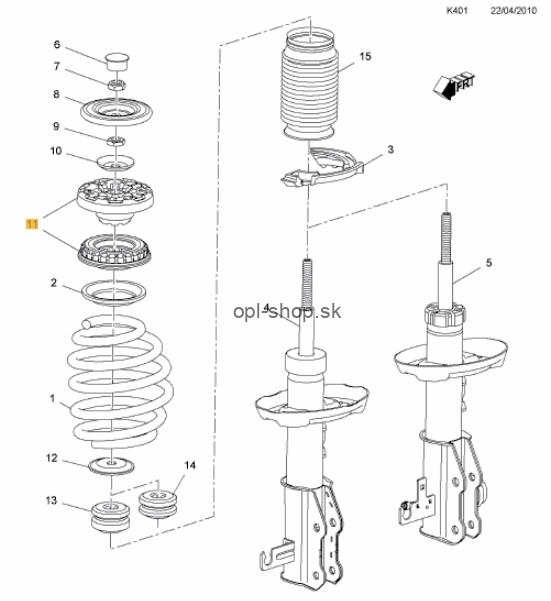 K401 22/04/2010

6
7
8
9
10
11
2
1
12
13
14
15
FRT
3
5
4
opl-shop.sk