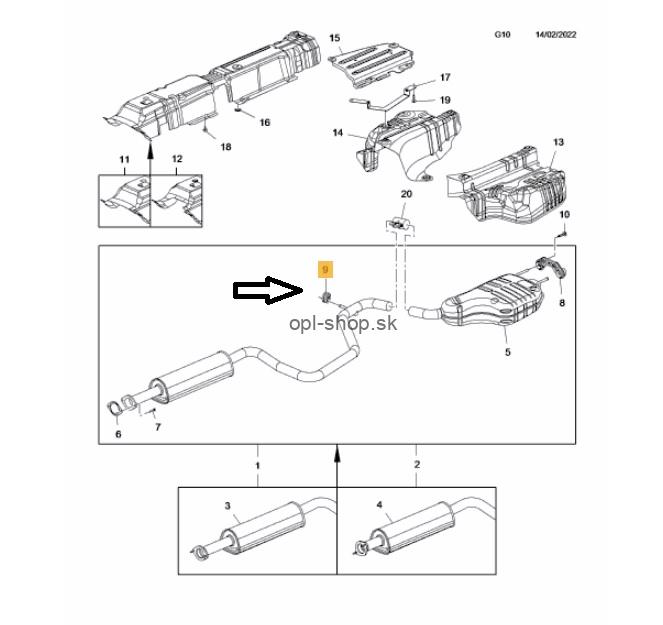 G10 14/02/2022

15
17
19
16
18
14
13
11
12
20
10
9
8
opl-shop.sk
5
6
7
1
2
3
4